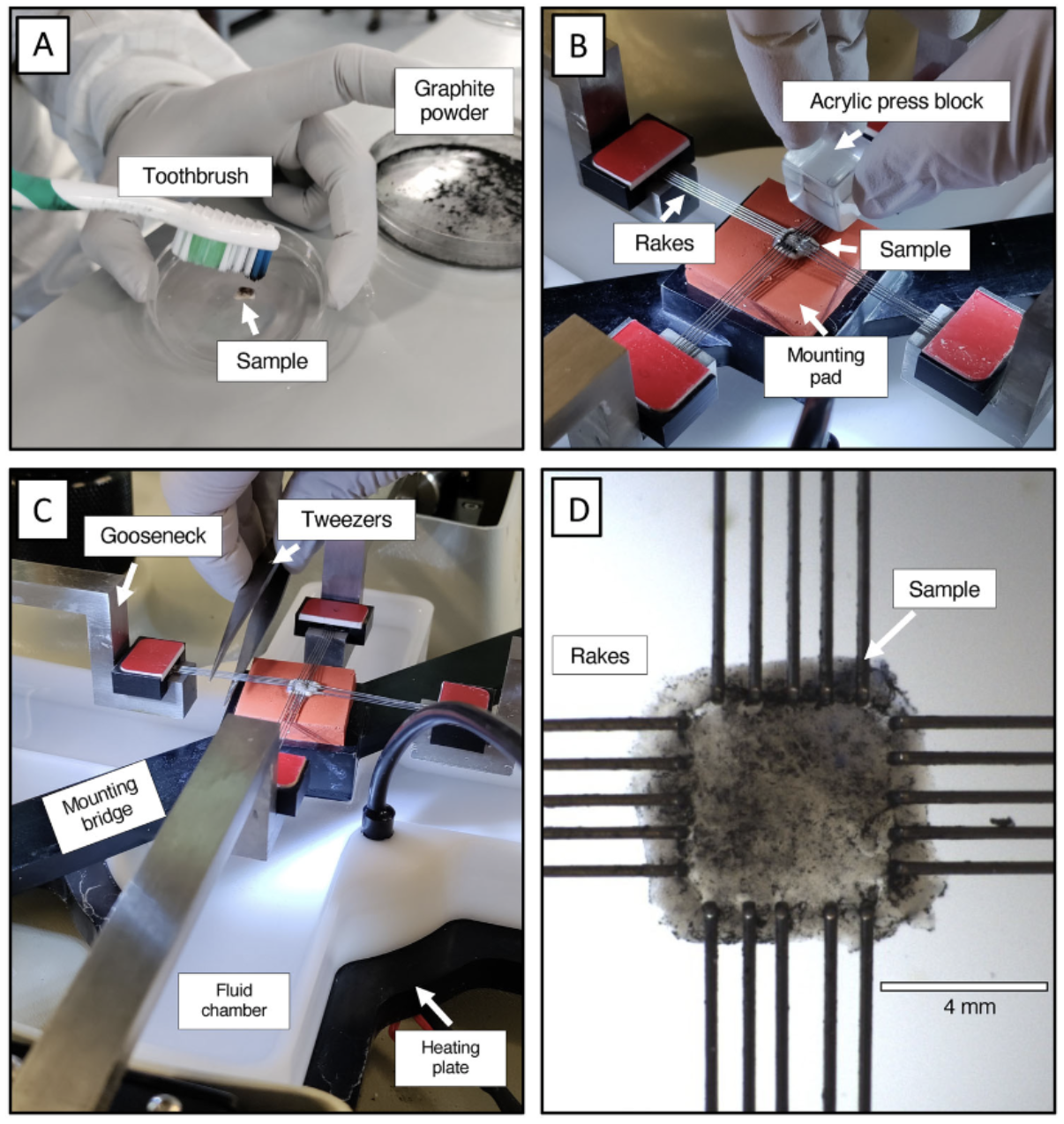 A

Graphite powder

Toothbrush

Sample

B

Acrylic press block

Rakes

Sample

Mounting pad

C

Gooseneck

Tweezers

Mounting bridge

Fluid chamber

Heating plate

D

Sample

Rakes

4 mm